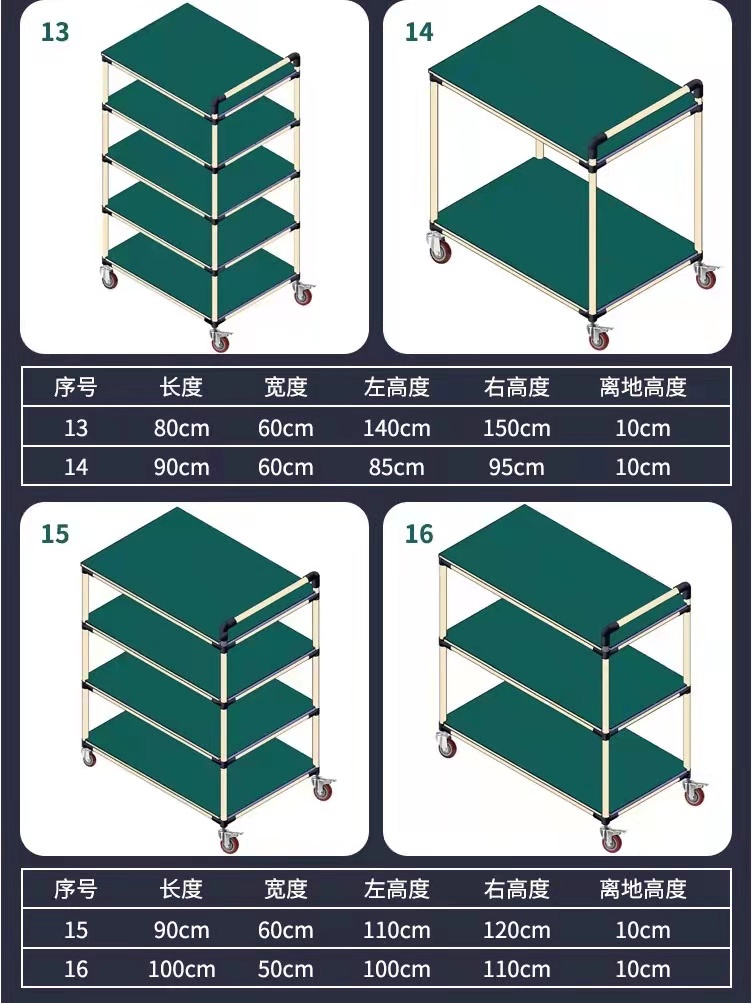 13

14

| 序号 | 长度 | 宽度 | 左高度 | 右高度 | 离地高度 |
|---|---|---|---|---|---|
| 13 | 80cm | 60cm | 140cm | 150cm | 10cm |
| 14 | 90cm | 60cm | 85cm | 95cm | 10cm |

15

16

| 序号 | 长度 | 宽度 | 左高度 | 右高度 | 离地高度 |
|---|---|---|---|---|---|
| 15 | 90cm | 60cm | 110cm | 120cm | 10cm |
| 16 | 100cm | 50cm | 100cm | 110cm | 10cm |