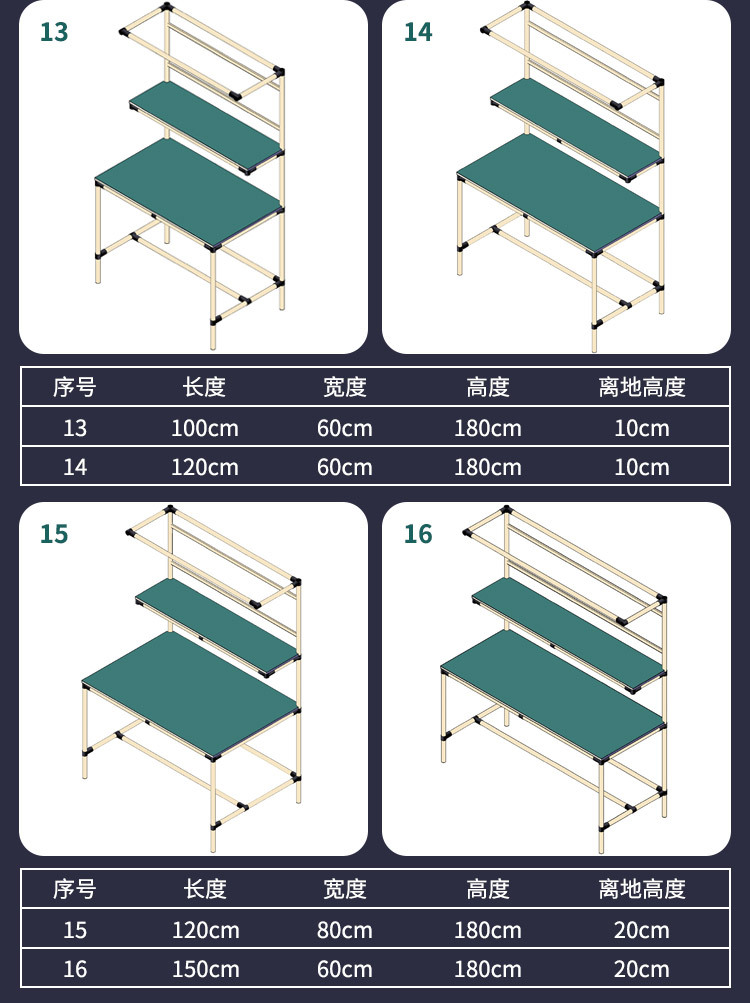 13

14

| 序号 | 长度 | 宽度 | 高度 | 离地高度 |
|---|---|---|---|---|
| 13 | 100cm | 60cm | 180cm | 10cm |
| 14 | 120cm | 60cm | 180cm | 10cm |

15

16

| 序号 | 长度 | 宽度 | 高度 | 离地高度 |
|---|---|---|---|---|
| 15 | 120cm | 80cm | 180cm | 20cm |
| 16 | 150cm | 60cm | 180cm | 20cm |