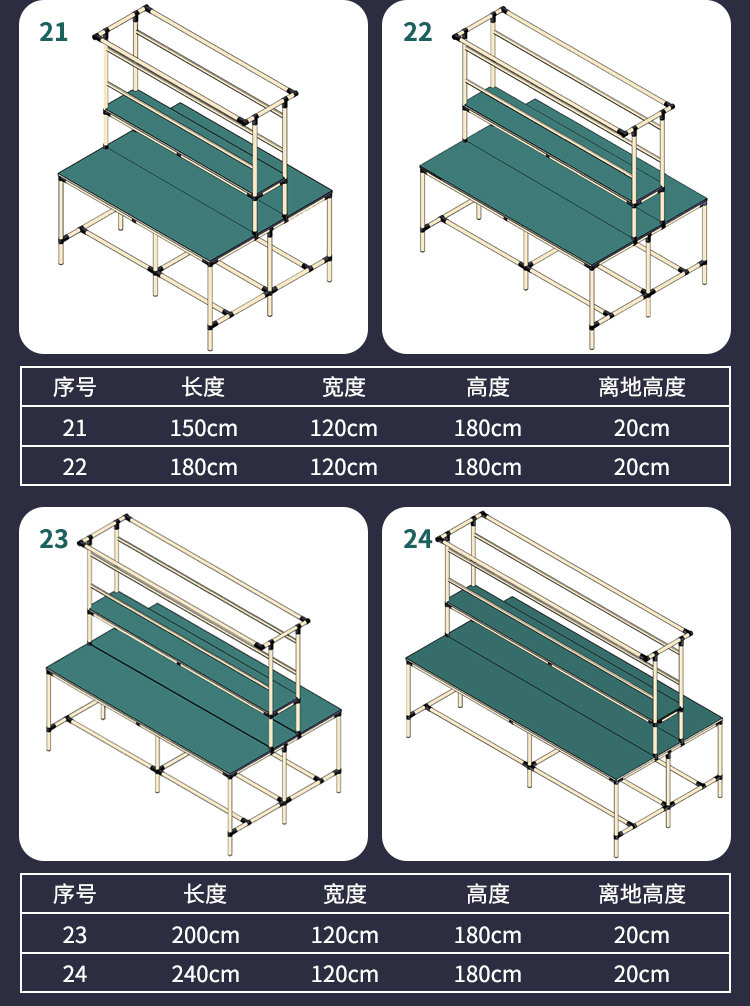 21

22

| 序号 | 长度 | 宽度 | 高度 | 离地高度 |
|---|---|---|---|---|
| 21 | 150cm | 120cm | 180cm | 20cm |
| 22 | 180cm | 120cm | 180cm | 20cm |

23

24

| 序号 | 长度 | 宽度 | 高度 | 离地高度 |
|---|---|---|---|---|
| 23 | 200cm | 120cm | 180cm | 20cm |
| 24 | 240cm | 120cm | 180cm | 20cm |