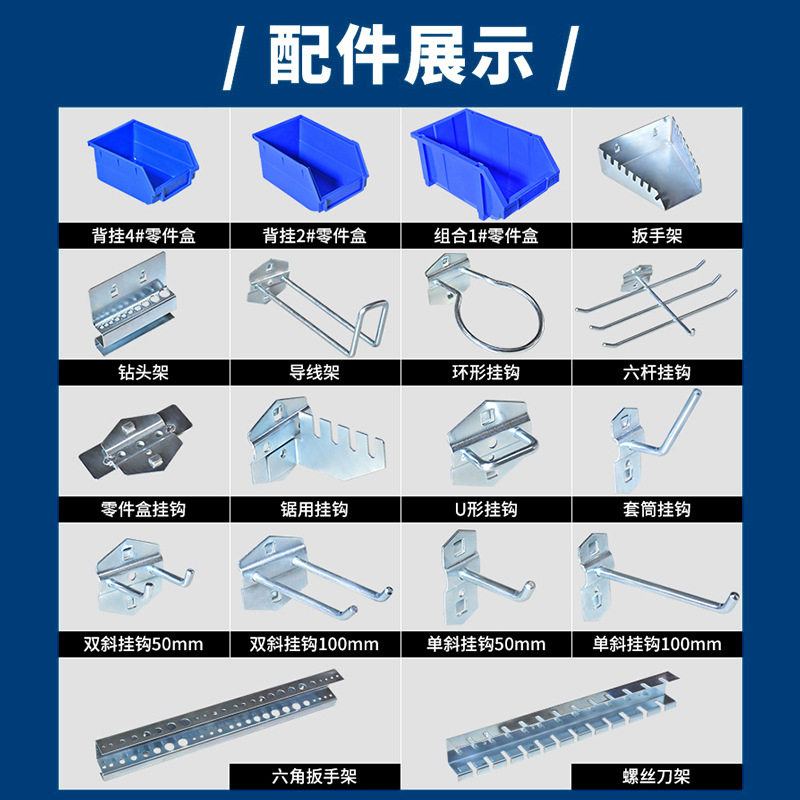 / 配件展示 /

背挂4#零件盒
背挂2#零件盒
组合1#零件盒
扳手架

钻头架
导线架
环形挂钩
六杆挂钩

零件盒挂钩
锯用挂钩
U形挂钩
套筒挂钩

双斜挂钩50mm
双斜挂钩100mm
单斜挂钩50mm
单斜挂钩100mm

六角扳手架
螺丝刀架